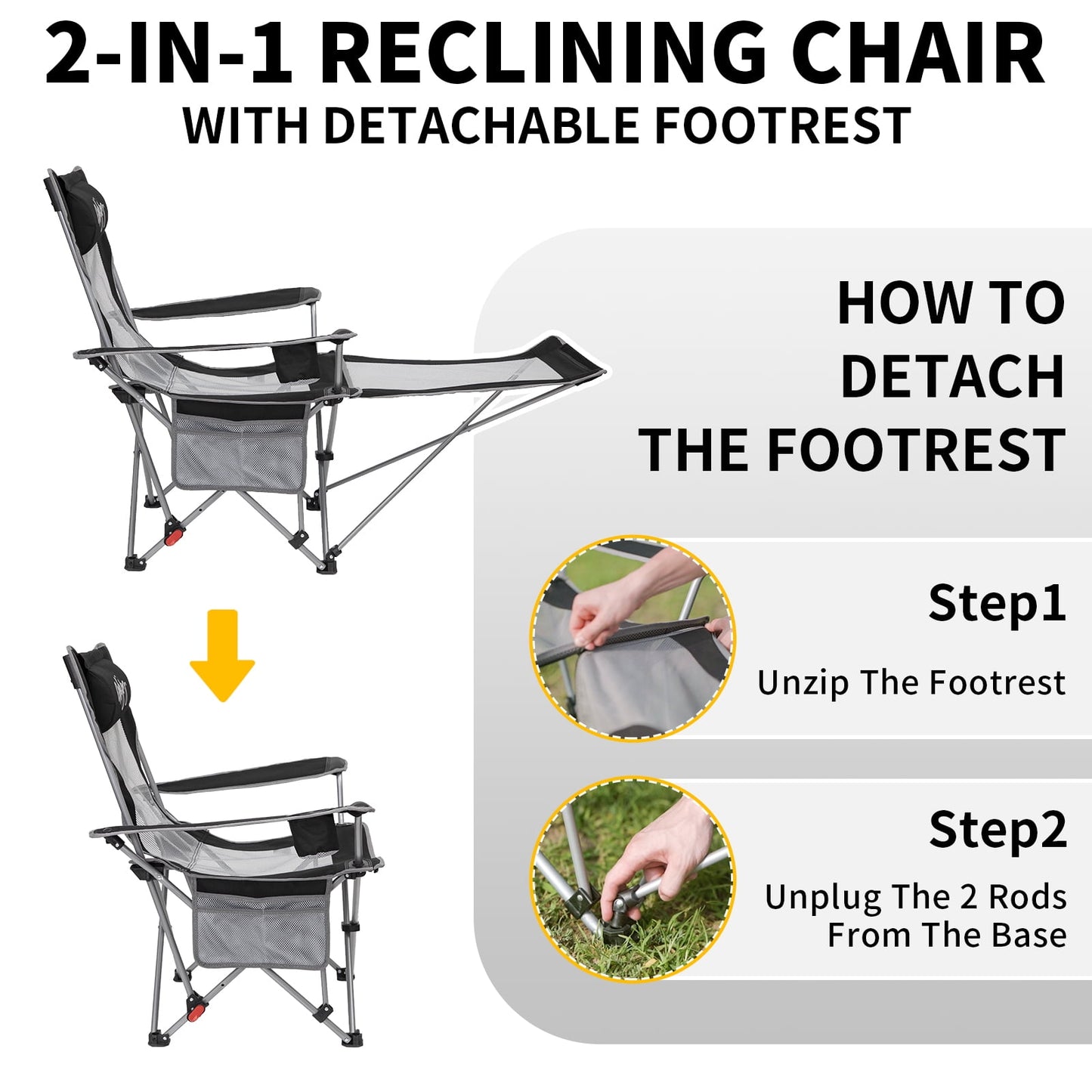 2-IN-1 RECLINING CHAIR
WITH DETACHABLE FOOTREST

HOW TO DETACH THE FOOTREST

Step1
Unzip The Footrest

Step2
Unplug The 2 Rods From The Base