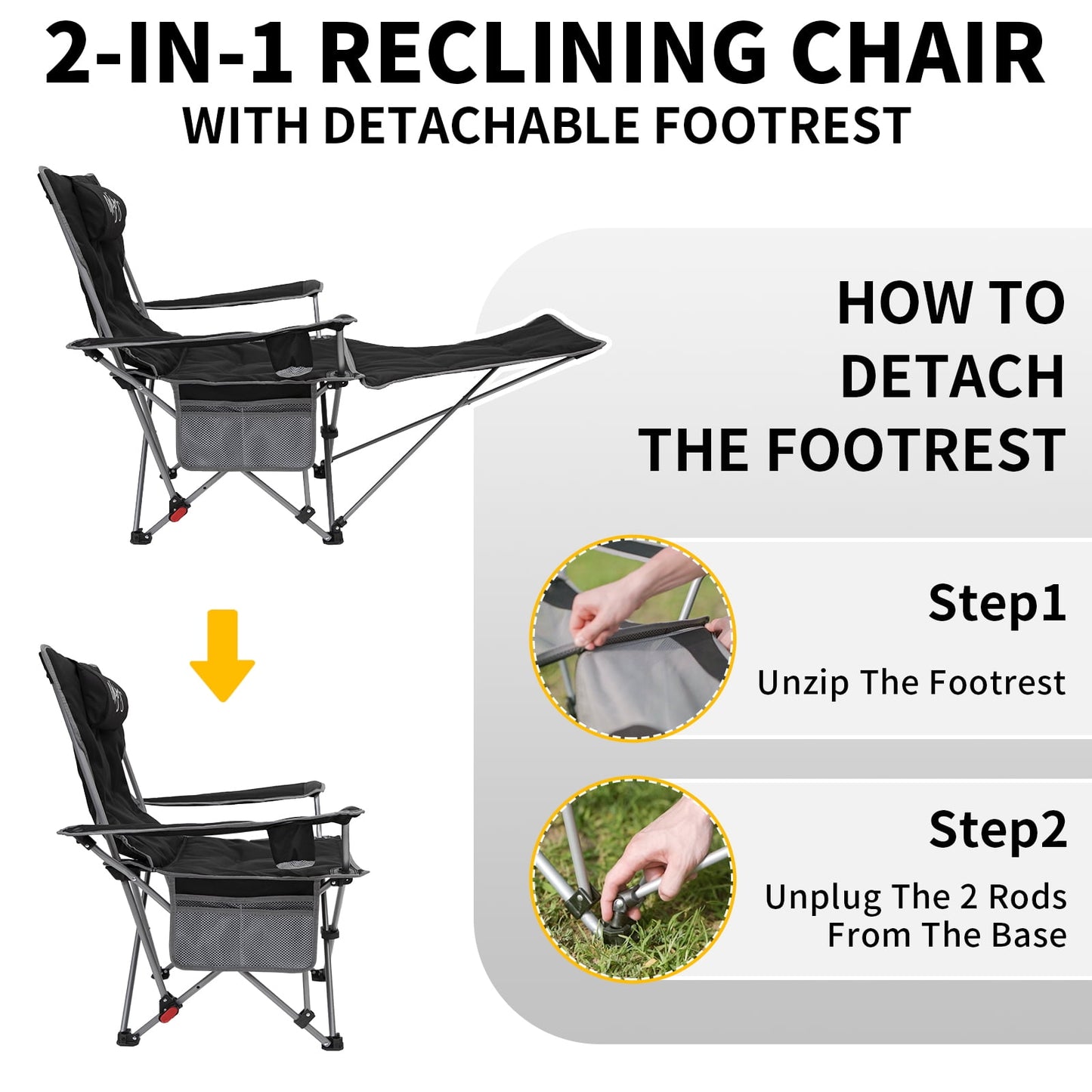 2-IN-1 RECLINING CHAIR
WITH DETACHABLE FOOTREST

HOW TO DETACH THE FOOTREST

Step1
Unzip The Footrest

Step2
Unplug The 2 Rods From The Base