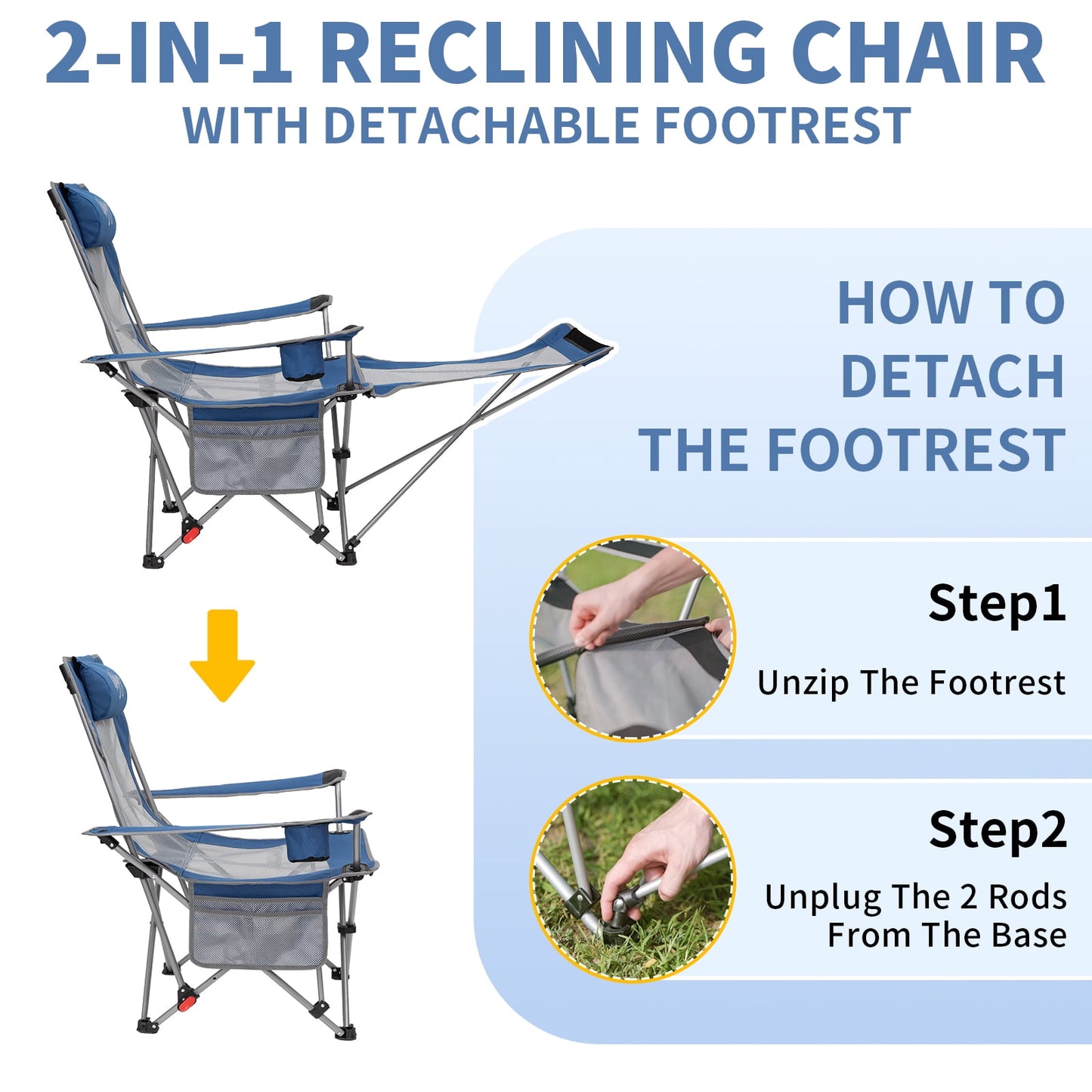 2-IN-1 RECLINING CHAIR
WITH DETACHABLE FOOTREST

HOW TO DETACH THE FOOTREST

Step1
Unzip The Footrest

Step2
Unplug The 2 Rods From The Base