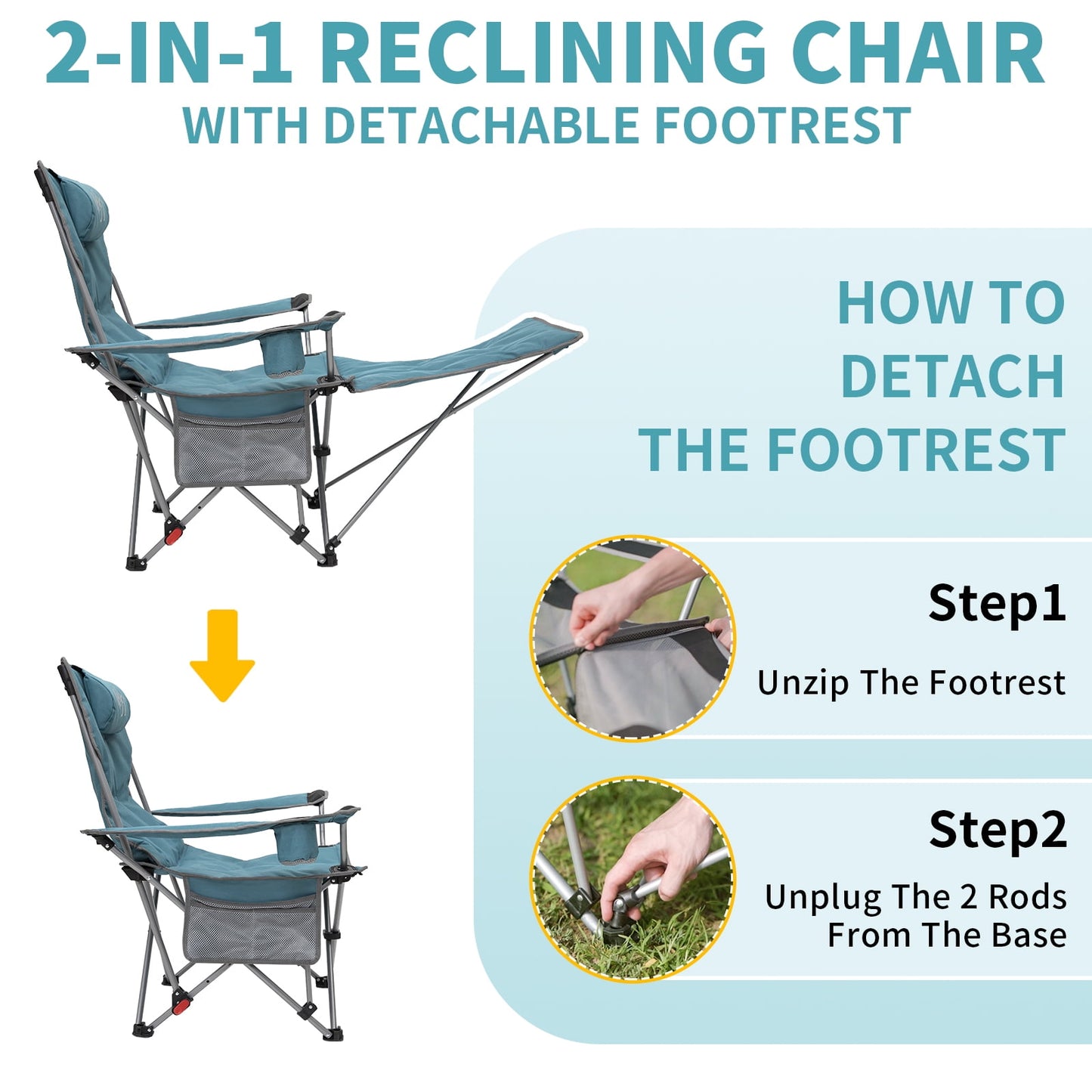 2-IN-1 RECLINING CHAIR
WITH DETACHABLE FOOTREST

HOW TO DETACH THE FOOTREST

Step1
Unzip The Footrest

Step2
Unplug The 2 Rods From The Base