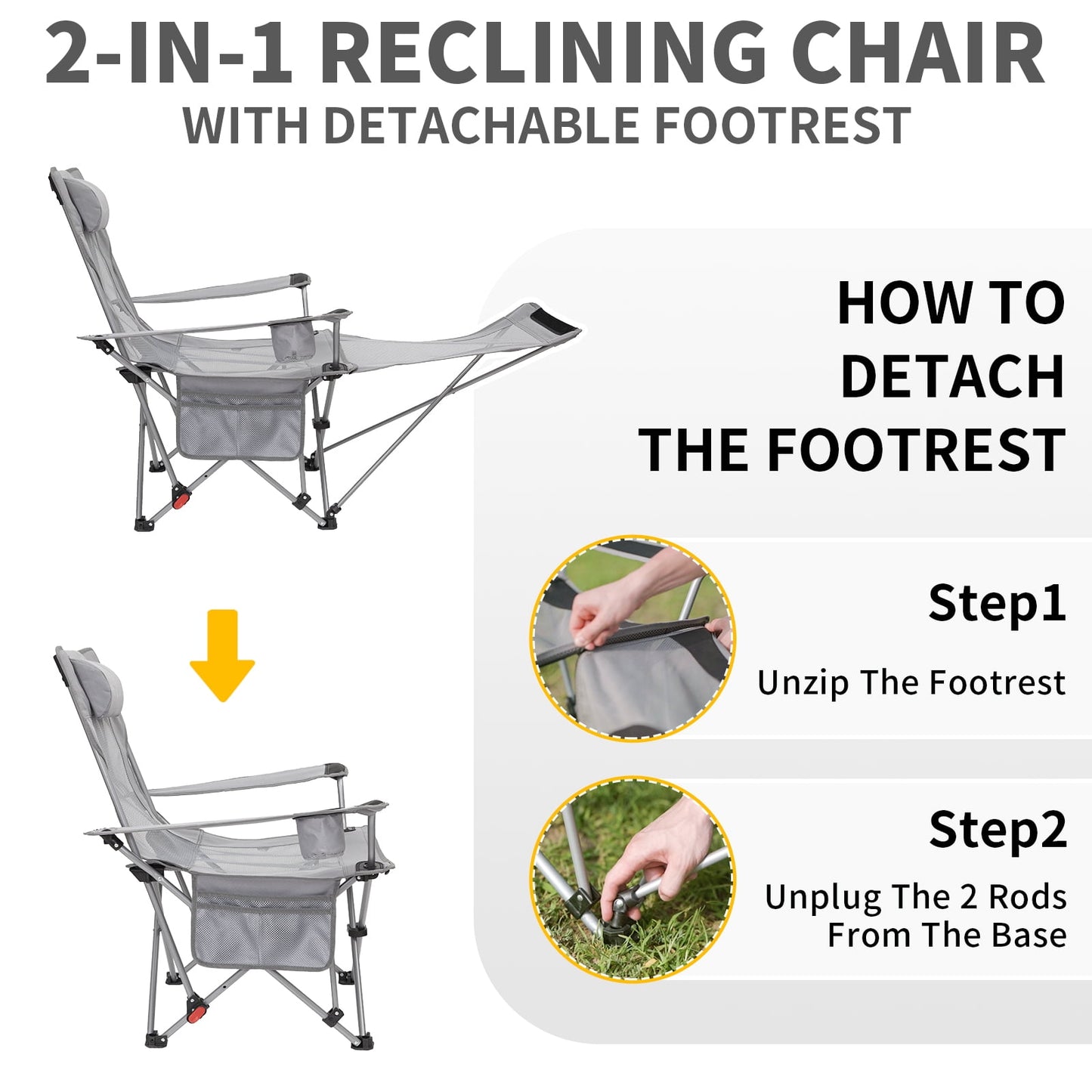 2-IN-1 RECLINING CHAIR
WITH DETACHABLE FOOTREST

HOW TO DETACH THE FOOTREST

Step1
Unzip The Footrest

Step2
Unplug The 2 Rods From The Base