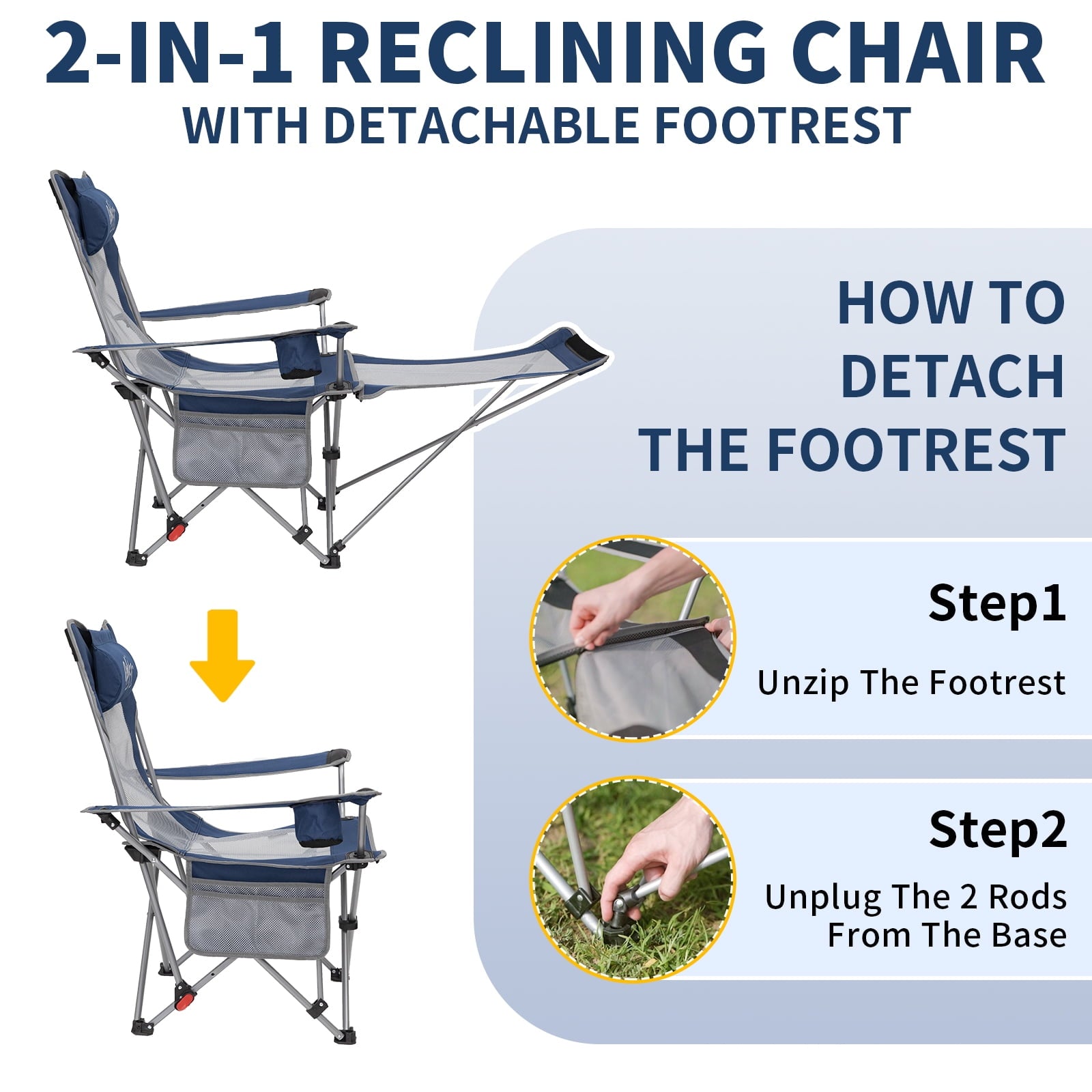 2-IN-1 RECLINING CHAIR
WITH DETACHABLE FOOTREST

HOW TO DETACH THE FOOTREST

Step1
Unzip The Footrest

Step2
Unplug The 2 Rods From The Base