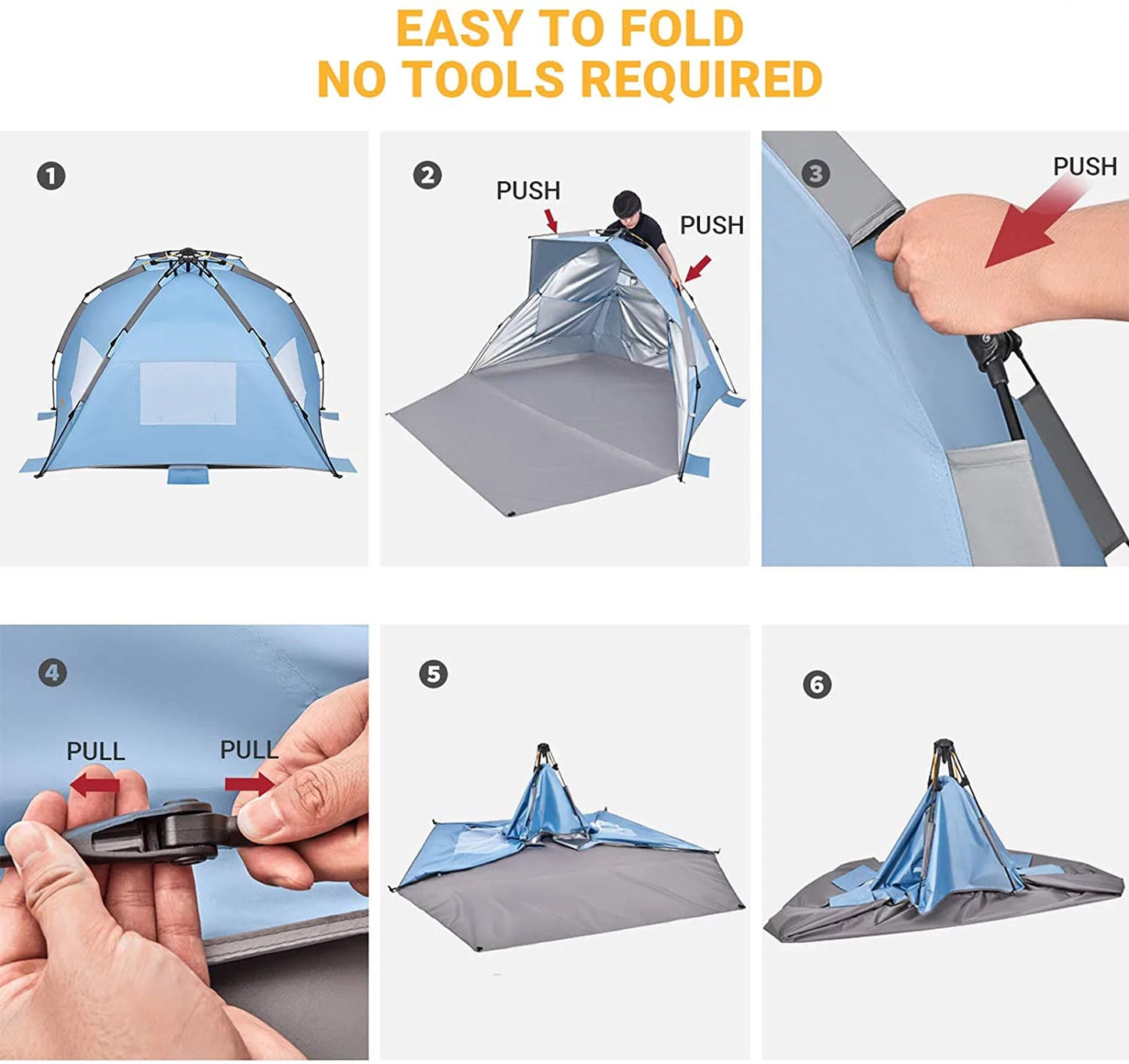 EASY TO FOLD
NO TOOLS REQUIRED

1

2

PUSH

PUSH

3

PUSH

4

PULL

PULL

5

6